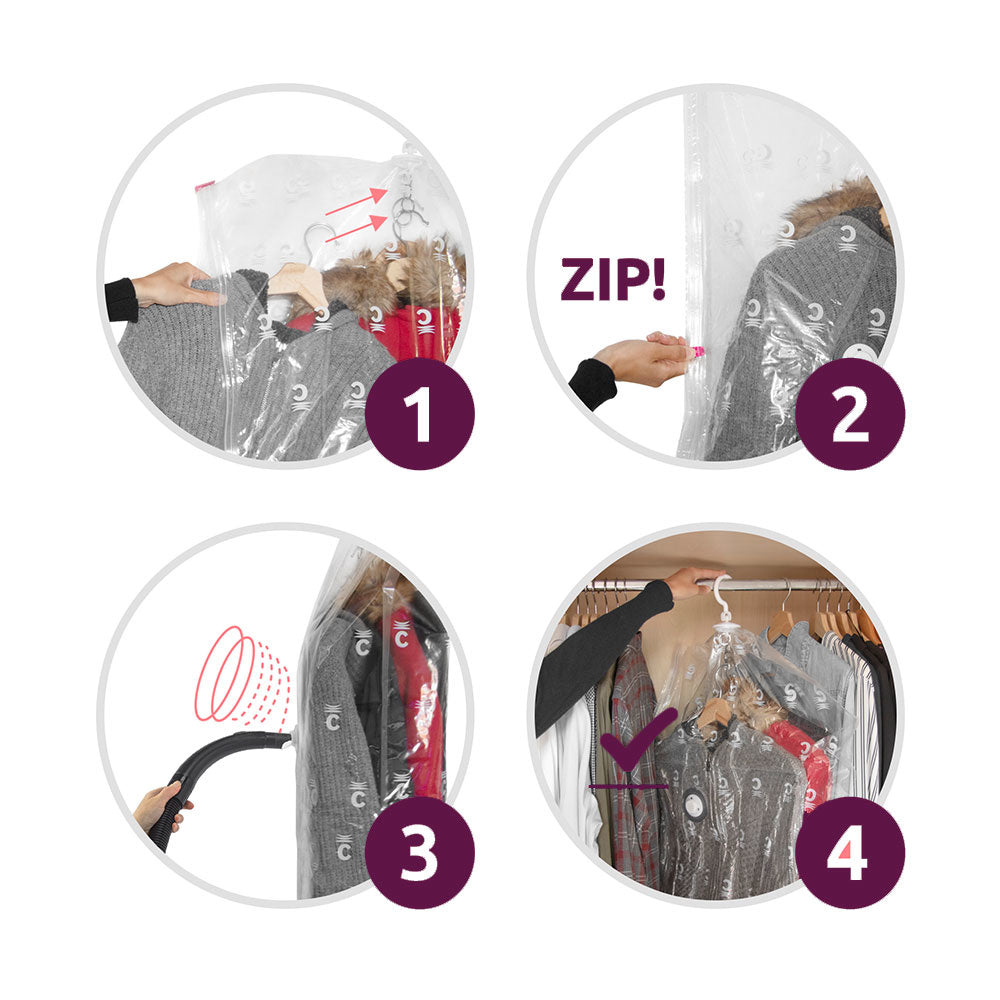 1

ZIP!

2

3

4