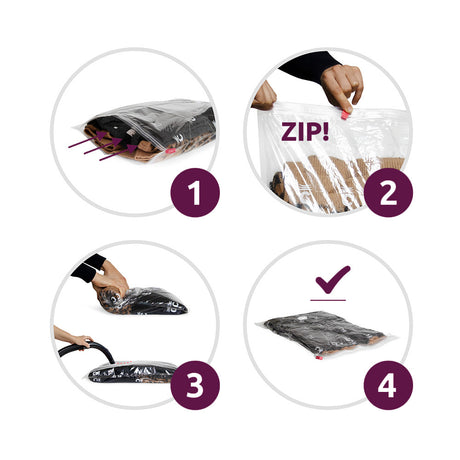 1

ZIP!

2

3

4