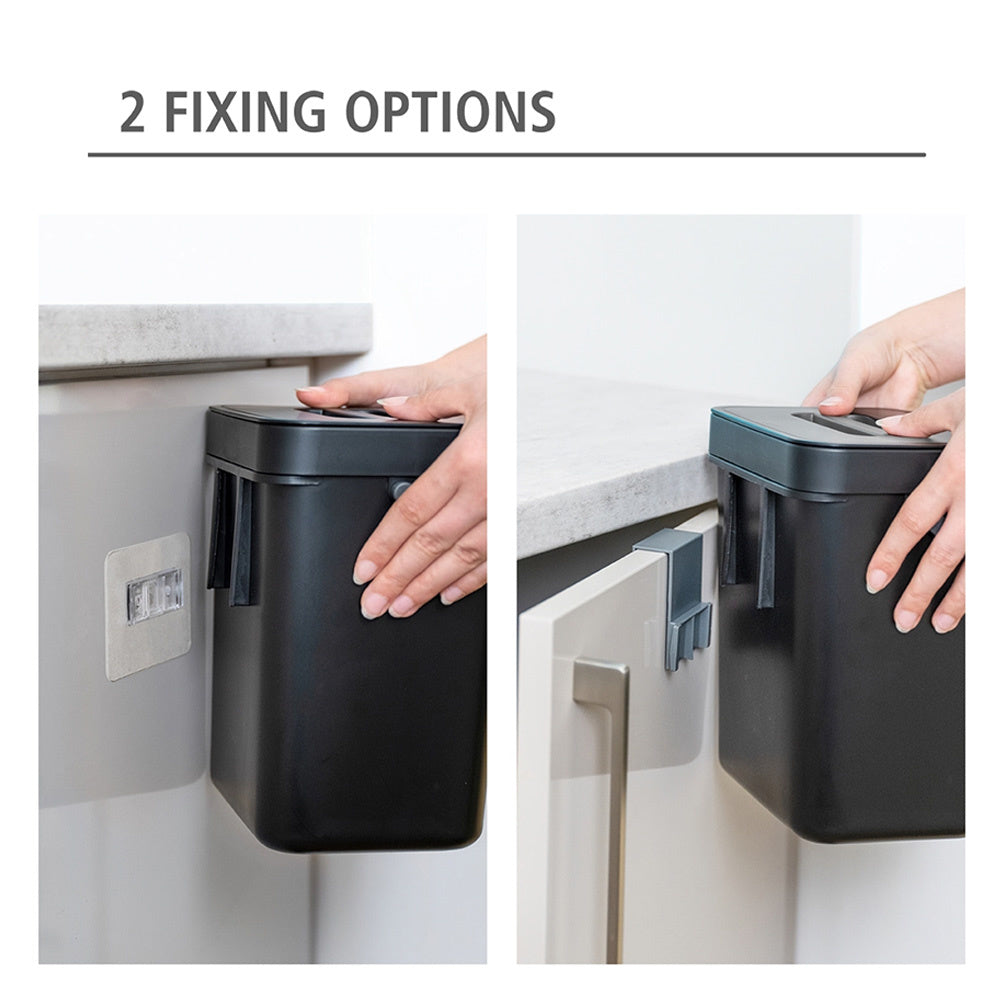 2 FIXING OPTIONS